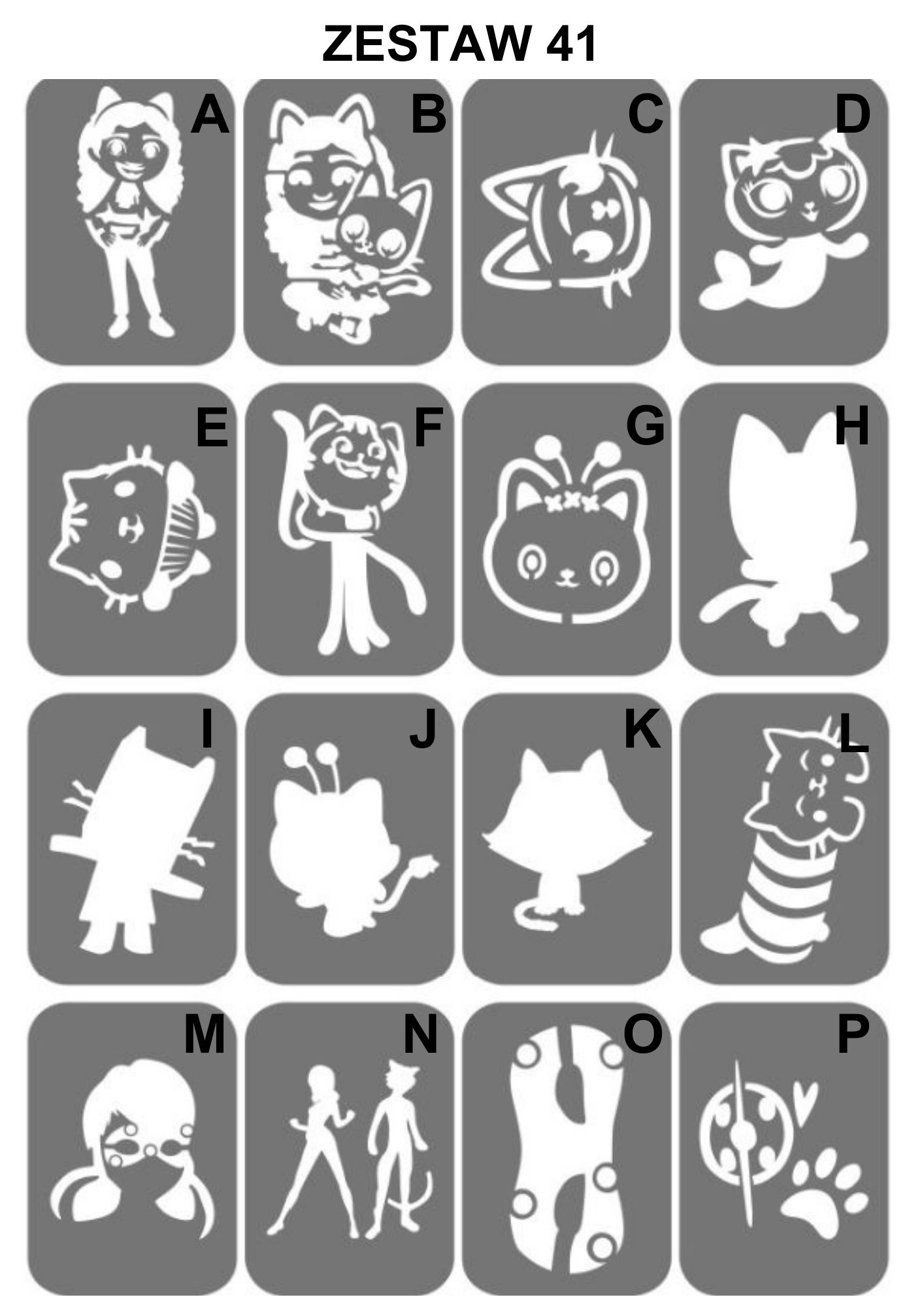 ZESTAW 41

A

B

C

D

E

F

G

H

I

J

K

L

M

N

O

P