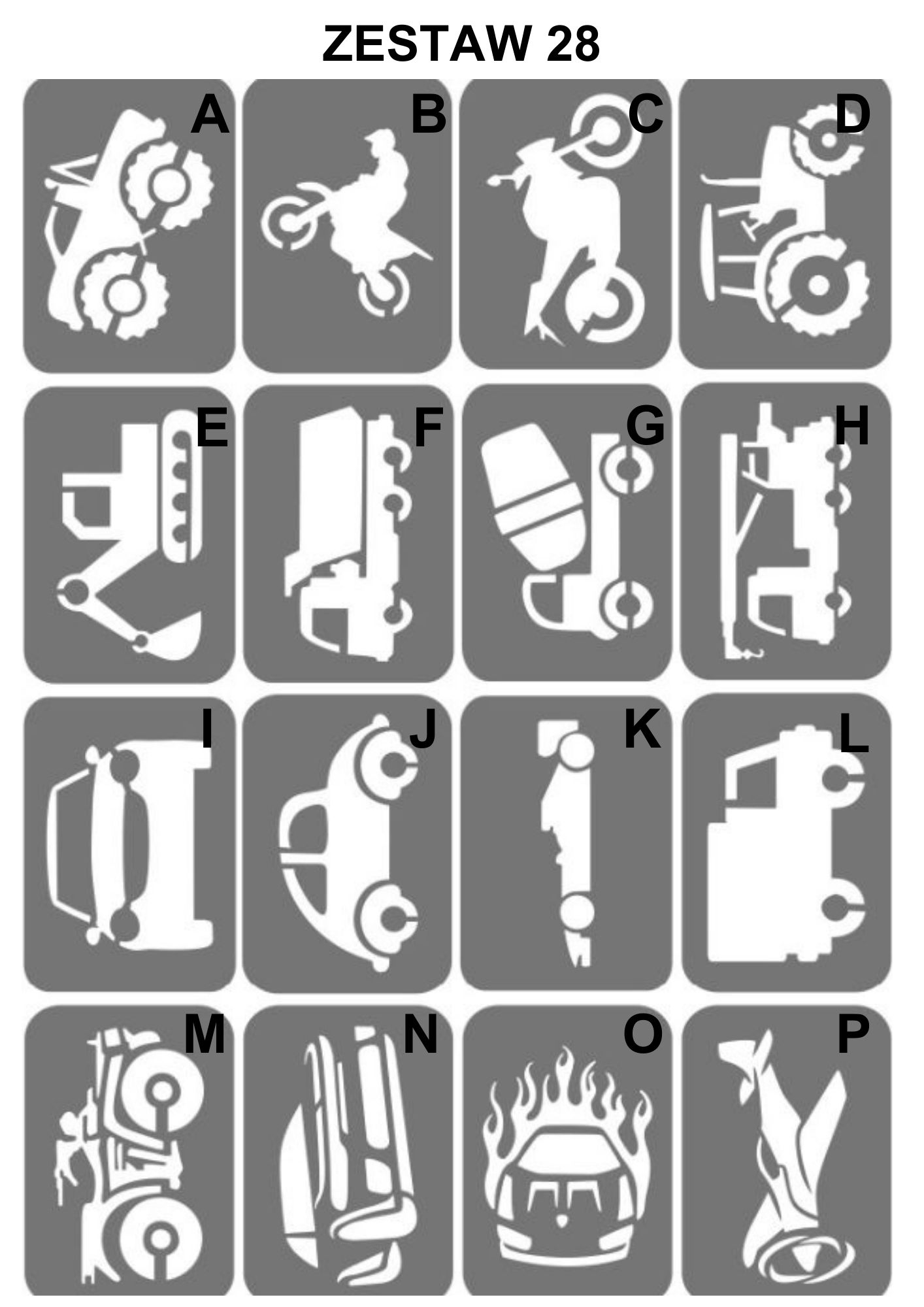 ZESTAW 28

A
B
C
D
E
F
G
H
I
J
K
L
M
N
O
P