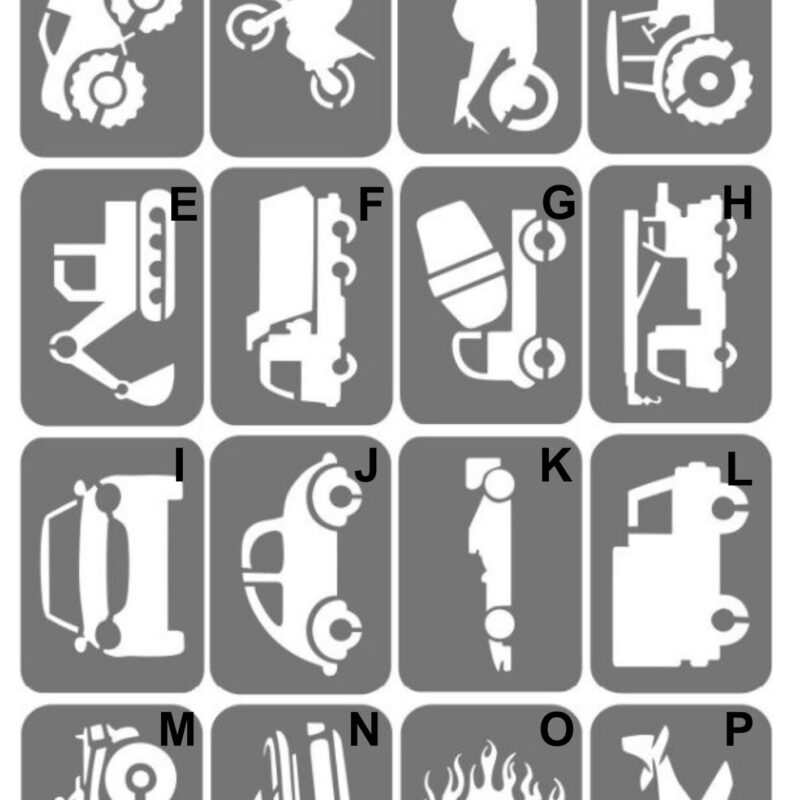 E F G H
I J K L
M N O P